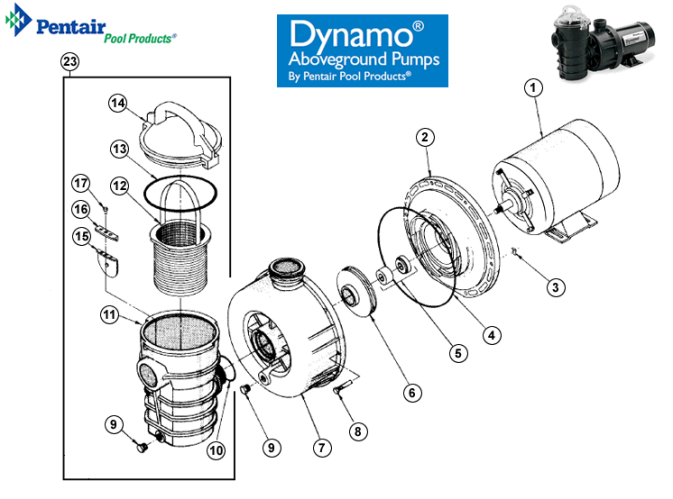 Pentair Pool Products®

Dynamo®
Aboveground Pumps
By Pentair Pool Products®

23
14
13
17
12
16
15
11
9
10
9
7
8
6
5
4
3
2
1